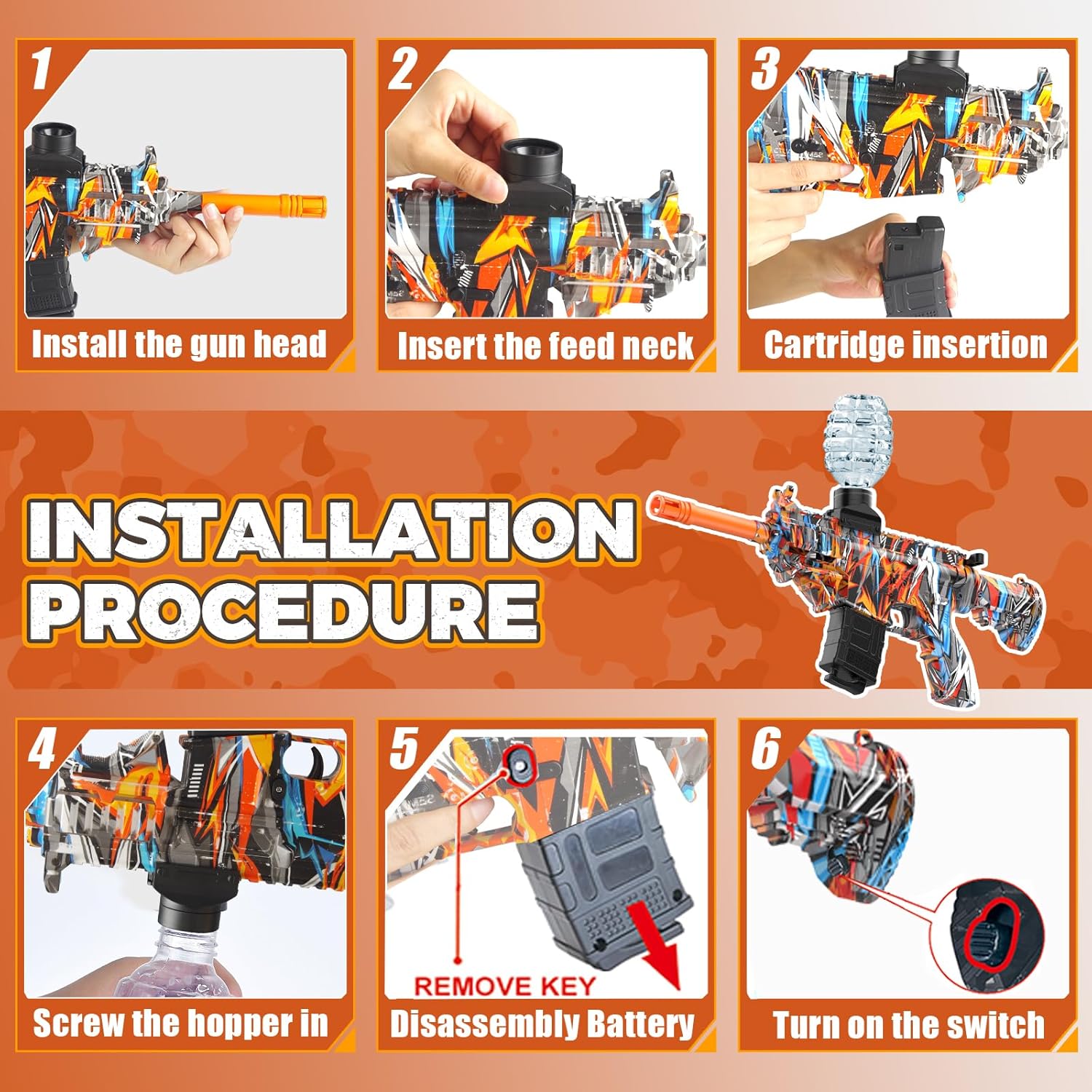 1
Install the gun head

2
Insert the feed neck

3
Cartridge insertion

INSTALLATION PROCEDURE

4
Screw the hopper in

5
REMOVE KEY
Disassembly Battery

6
Turn on the switch