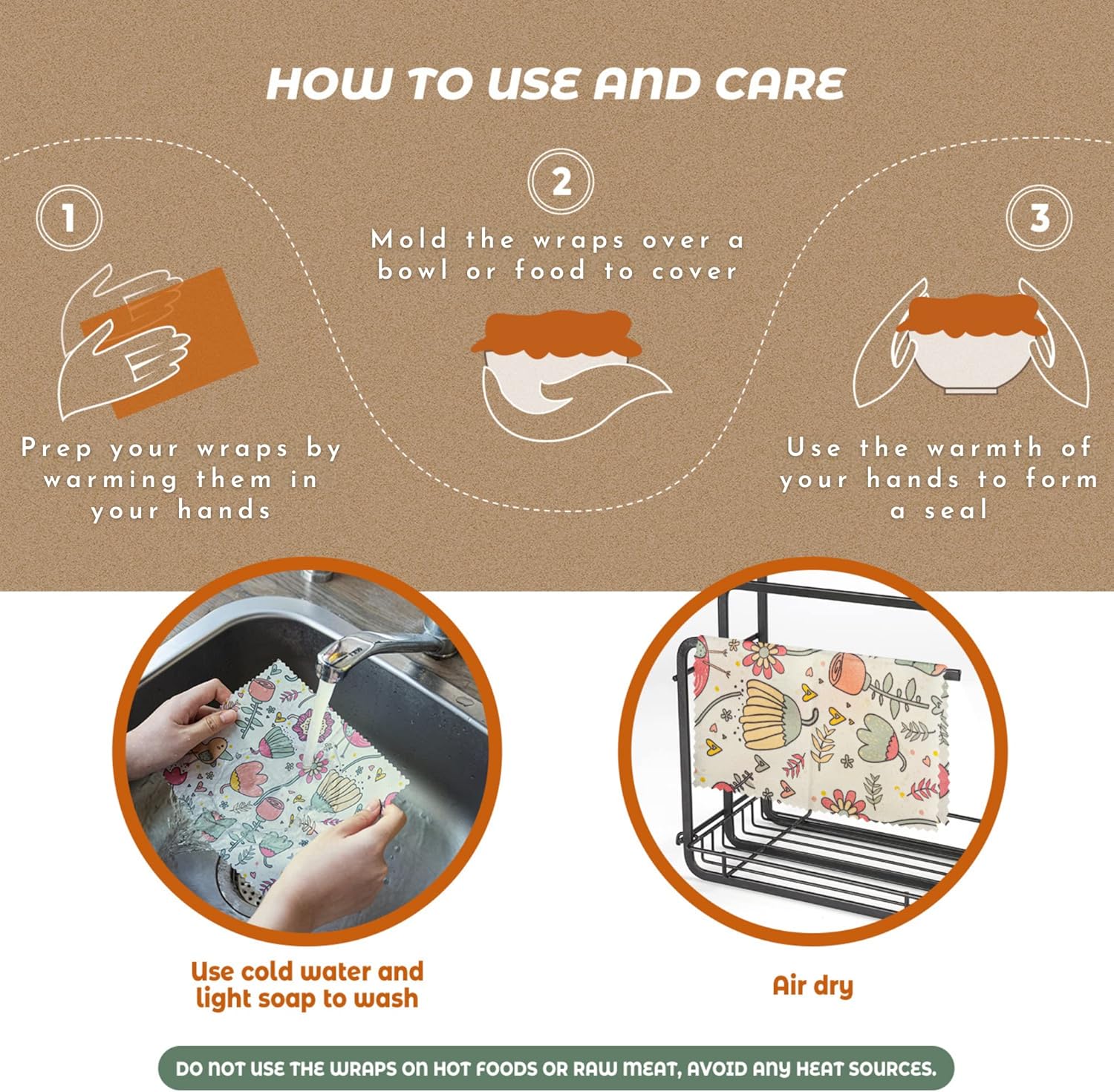 HOW TO USE AND CARE

1

Prep your wraps by warming them in your hands

2

Mold the wraps over a bowl or food to cover

3

Use the warmth of your hands to form a seal

Use cold water and light soap to wash

Air dry

DO NOT USE THE WRAPS ON HOT FOODS OR RAW MEAT, AVOID ANY HEAT SOURCES.