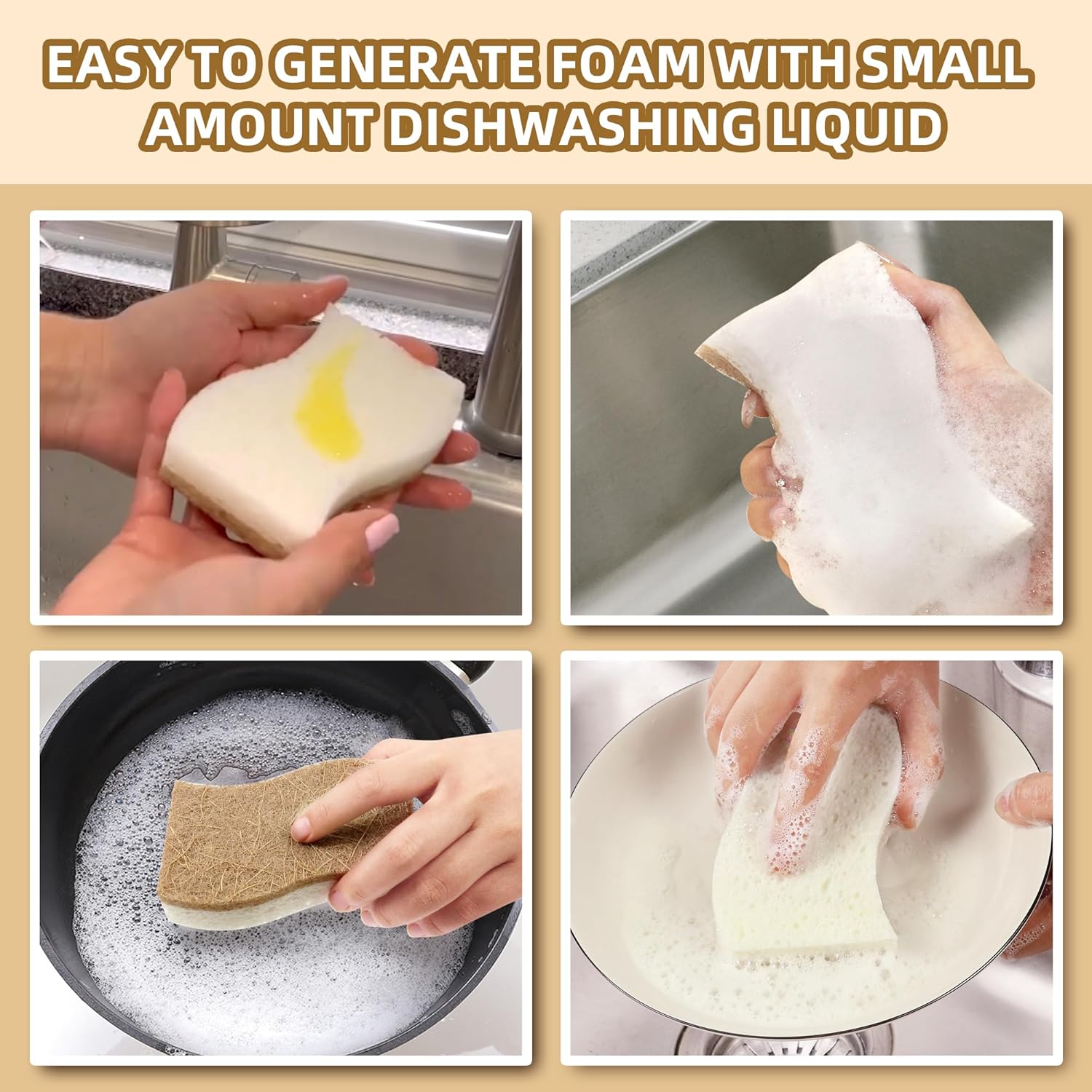 EASY TO GENERATE FOAM WITH SMALL AMOUNT DISHWASHING LIQUID